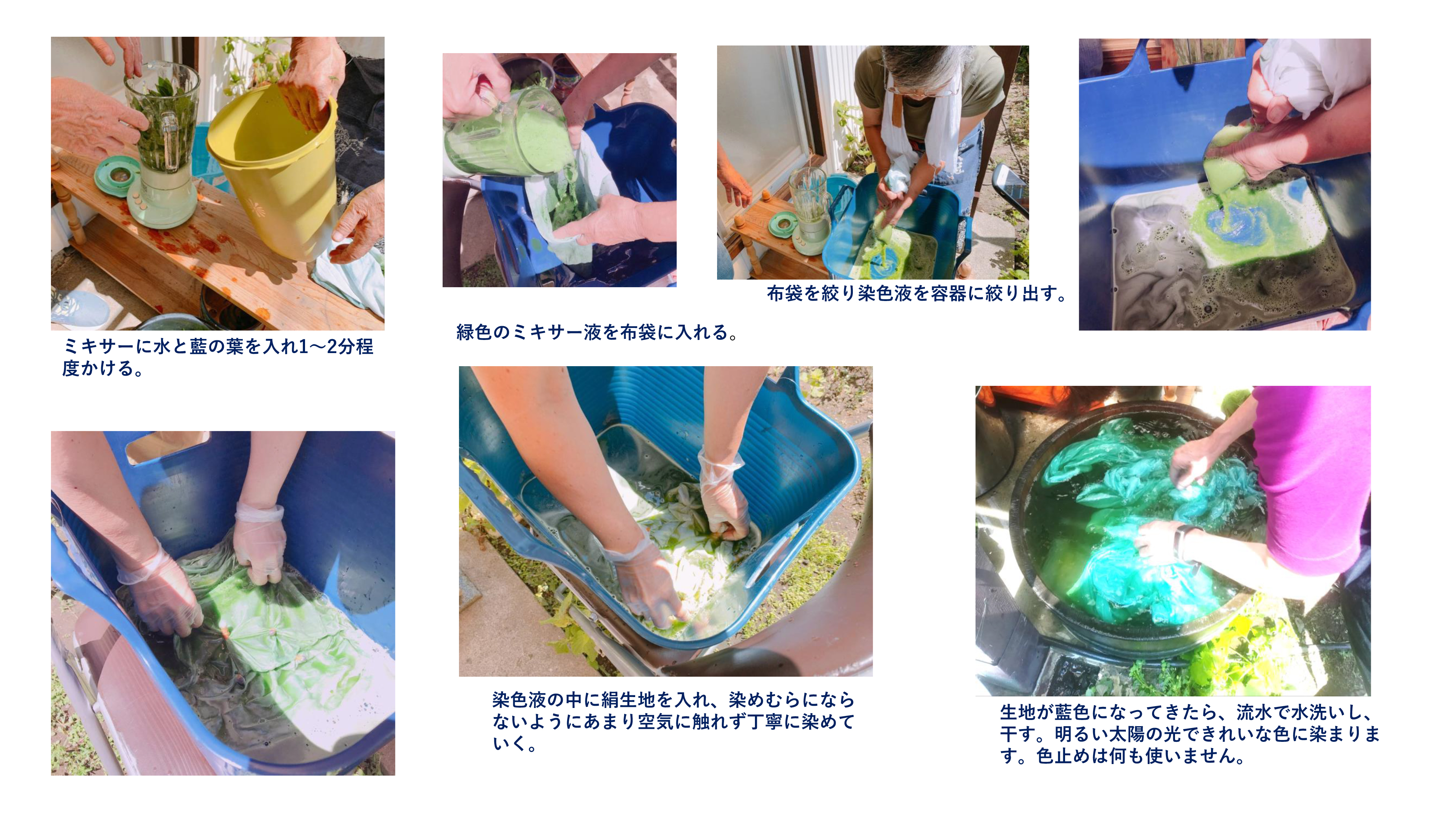 ミキサーに水と藍の葉を入れ1〜2分程度かける。

緑色のミキサー液を布袋に入れる。

布袋を絞り染色液を容器に絞り出す。

染色液の中に絹生地を入れ、染めむらにならないようにあまり空気に触れず丁寧に染めていく。

生地が藍色になってきたら、流水で水洗いし、干す。明るい太陽の光できれいな色に染まります。色止めは何も使いません。